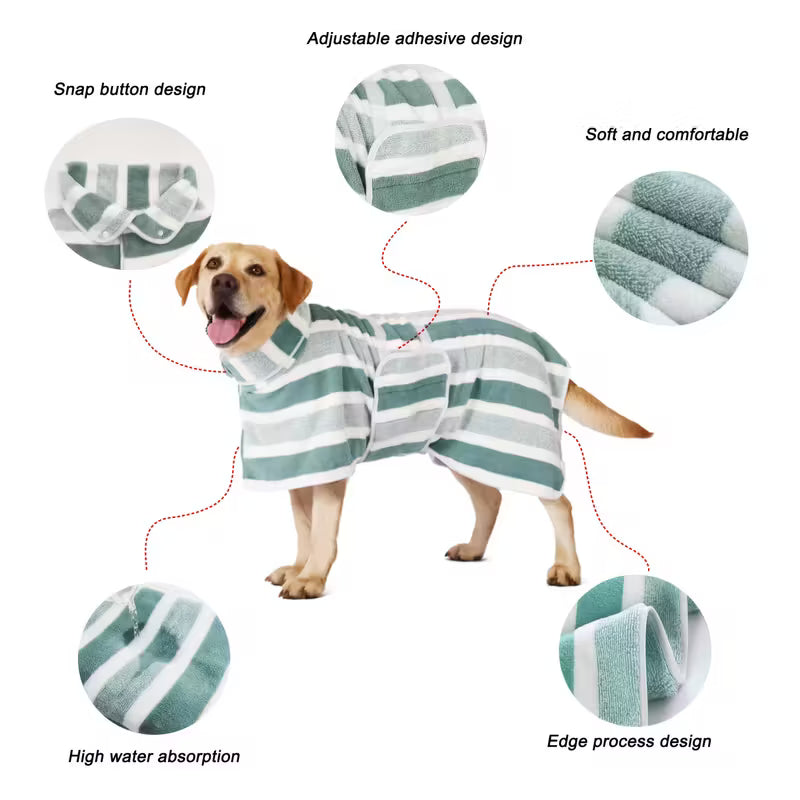 Adjustable adhesive design

Snap button design

Soft and comfortable

High water absorption

Edge process design